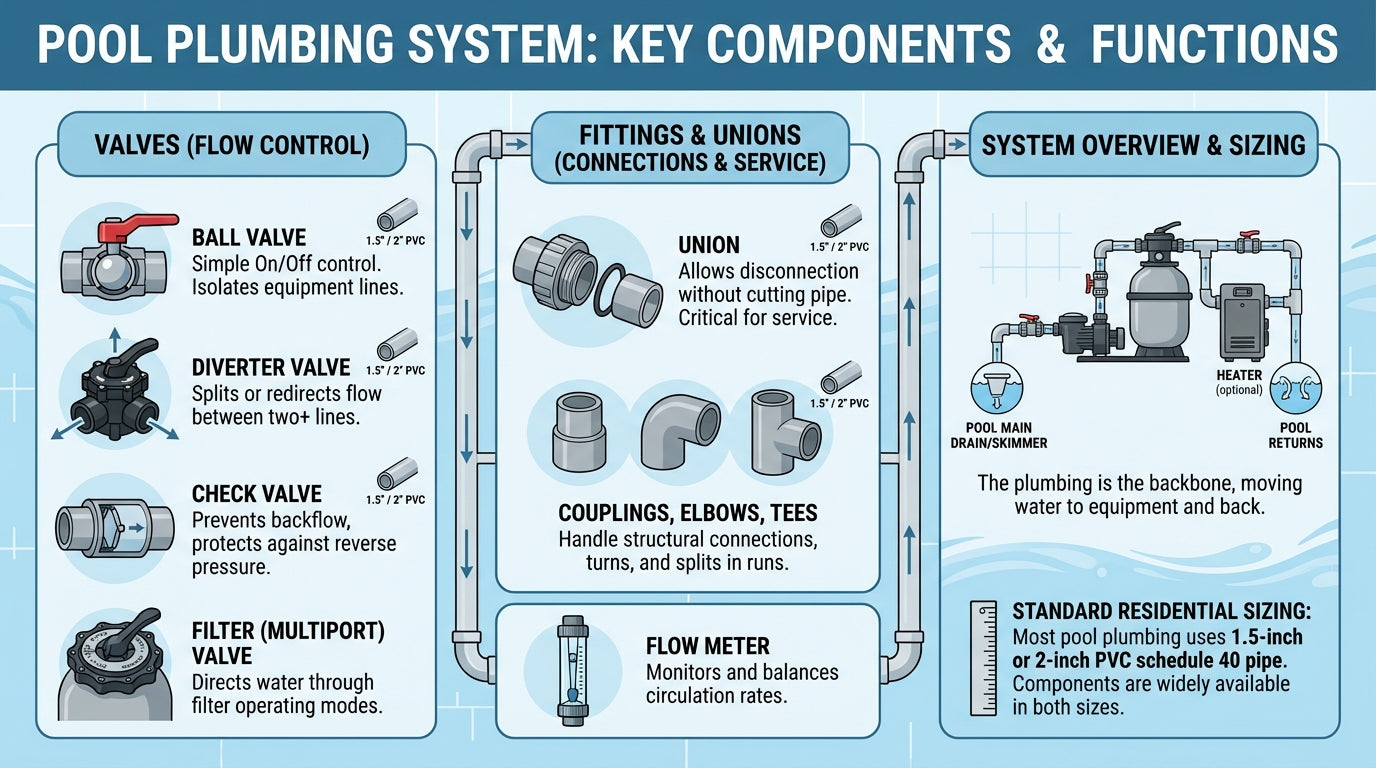 POOL PLUMBING SYSTEM: KEY COMPONENTS & FUNCTIONS

VALVES (FLOW CONTROL)

BALL VALVE
1.5" / 2" PVC
Simple On/Off control. Isolates equipment lines.

DIVERTER VALVE
1.5" / 2" PVC
Splits or redirects flow between two+ lines.

CHECK VALVE
1.5" / 2" PVC
Prevents backflow, protects against reverse pressure.

FILTER (MULTIPORT) VALVE
Directs water through filter operating modes.

FITTINGS & UNIONS (CONNECTIONS & SERVICE)

UNION
1.5" / 2" PVC
Allows disconnection without cutting pipe. Critical for service.

1.5" / 2" PVC

COUPLINGS, ELBOWS, TEES
Handle structural connections, turns, and splits in runs.

FLOW METER
Monitors and balances circulation rates.

SYSTEM OVERVIEW & SIZING

HEATER (optional)
POOL MAIN DRAIN/SKIMMER
POOL RETURNS

The plumbing is the backbone, moving water to equipment and back.

STANDARD RESIDENTIAL SIZING:
Most pool plumbing uses 1.5-inch or 2-inch PVC schedule 40 pipe. Components are widely available in both sizes.