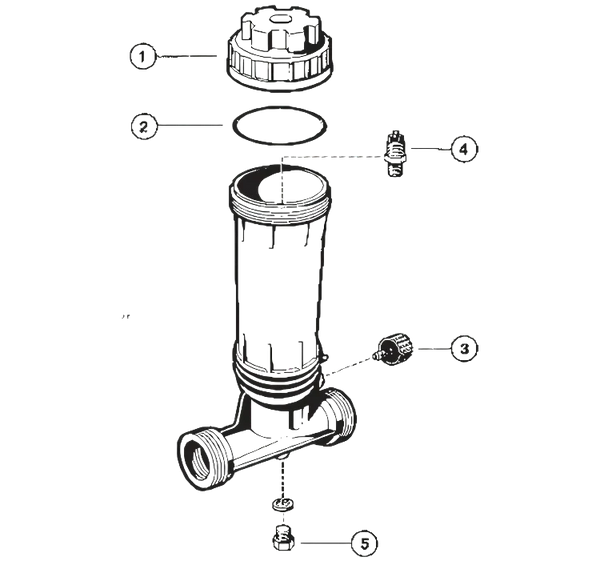 1
2
4
3
5